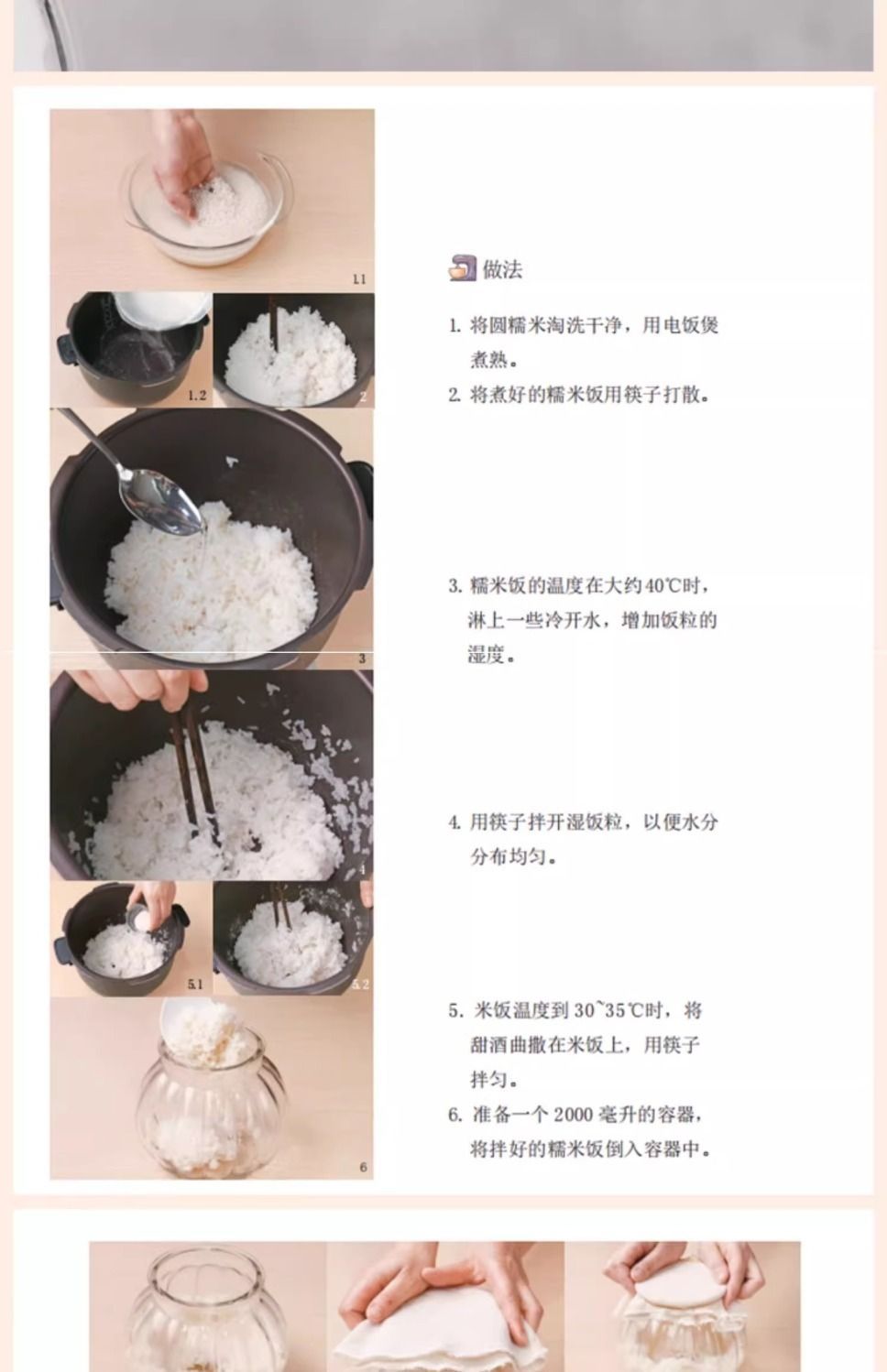 1.1

1.2

2

3

4

5.1

5.2

6

做法

1. 将圆糯米淘洗干净，用电饭煲煮熟。

2. 将煮好的糯米饭用筷子打散。

3. 糯米饭的温度在大约40℃时，淋上一些冷开水，增加饭粒的湿度。

4. 用筷子拌开湿饭粒，以便水分分布均匀。

5. 米饭温度到 30~35℃时，将甜酒曲撒在米饭上，用筷子拌匀。

6. 准备一个 2000 毫升的容器，将拌好的糯米饭倒入容器中。