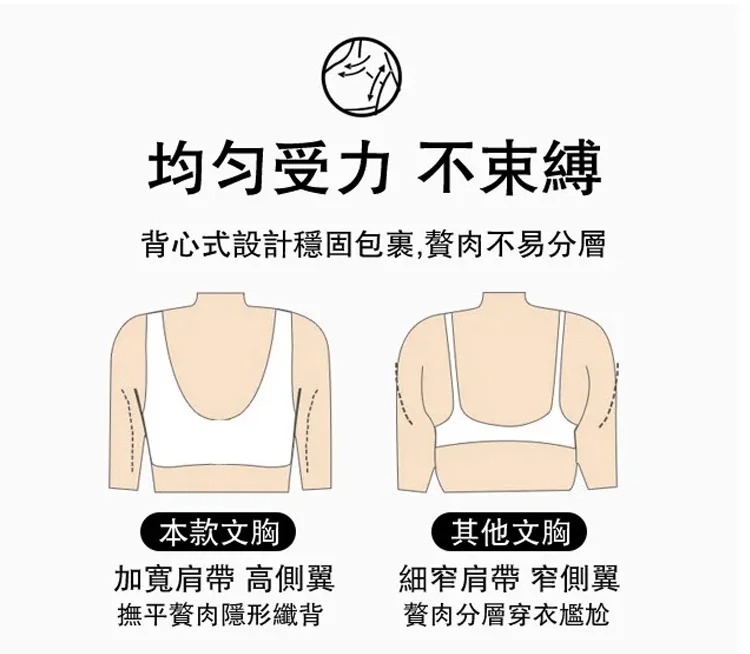 均勻受力 不束縛

背心式設計穩固包裹,贅肉不易分層

本款文胸

加寬肩帶 高側翼

撫平贅肉隱形纖背

其他文胸

細窄肩帶 窄側翼

贅肉分層穿衣尷尬